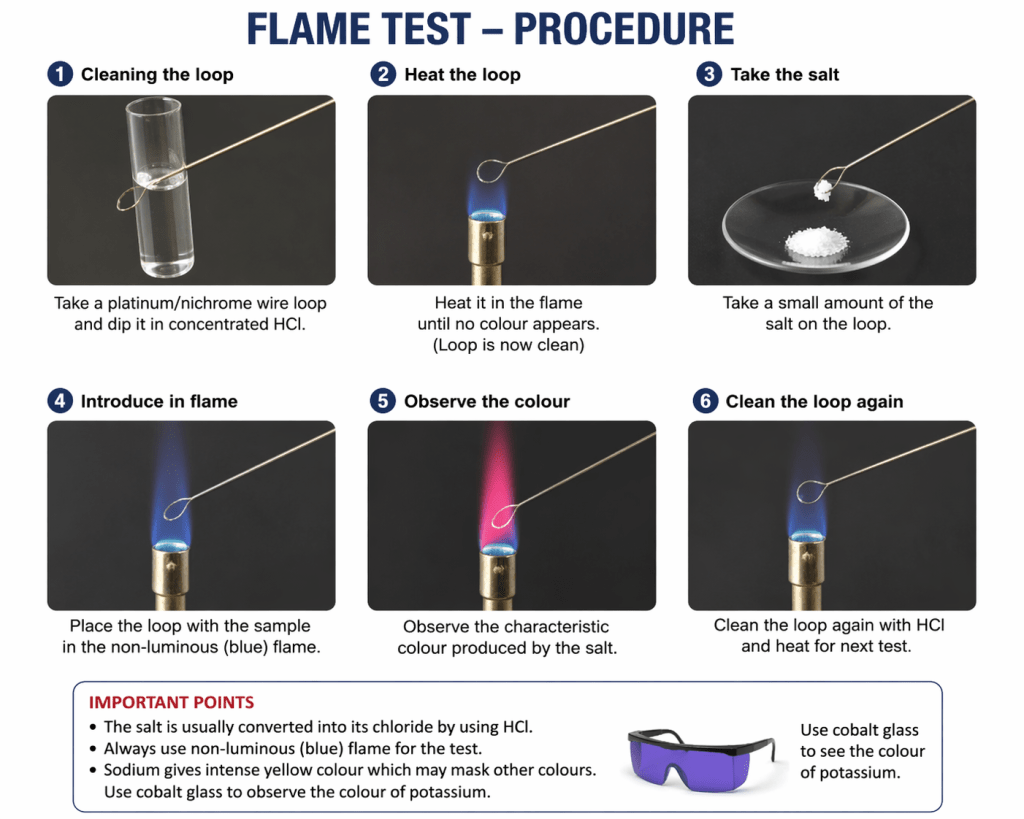 FLAME TEST – PROCEDURE

1 Cleaning the loop

Take a platinum/nichrome wire loop and dip it in concentrated HCl.

2 Heat the loop

Heat it in the flame until no colour appears. (Loop is now clean)

3 Take the salt

Take a small amount of the salt on the loop.

4 Introduce in flame

Place the loop with the sample in the non-luminous (blue) flame.

5 Observe the colour

Observe the characteristic colour produced by the salt.

6 Clean the loop again

Clean the loop again with HCl and heat for next test.

IMPORTANT POINTS

• The salt is usually converted into its chloride by using HCl.
• Always use non-luminous (blue) flame for the test.
• Sodium gives intense yellow colour which may mask other colours. Use cobalt glass to observe the colour of potassium.

Use cobalt glass to see the colour of potassium.